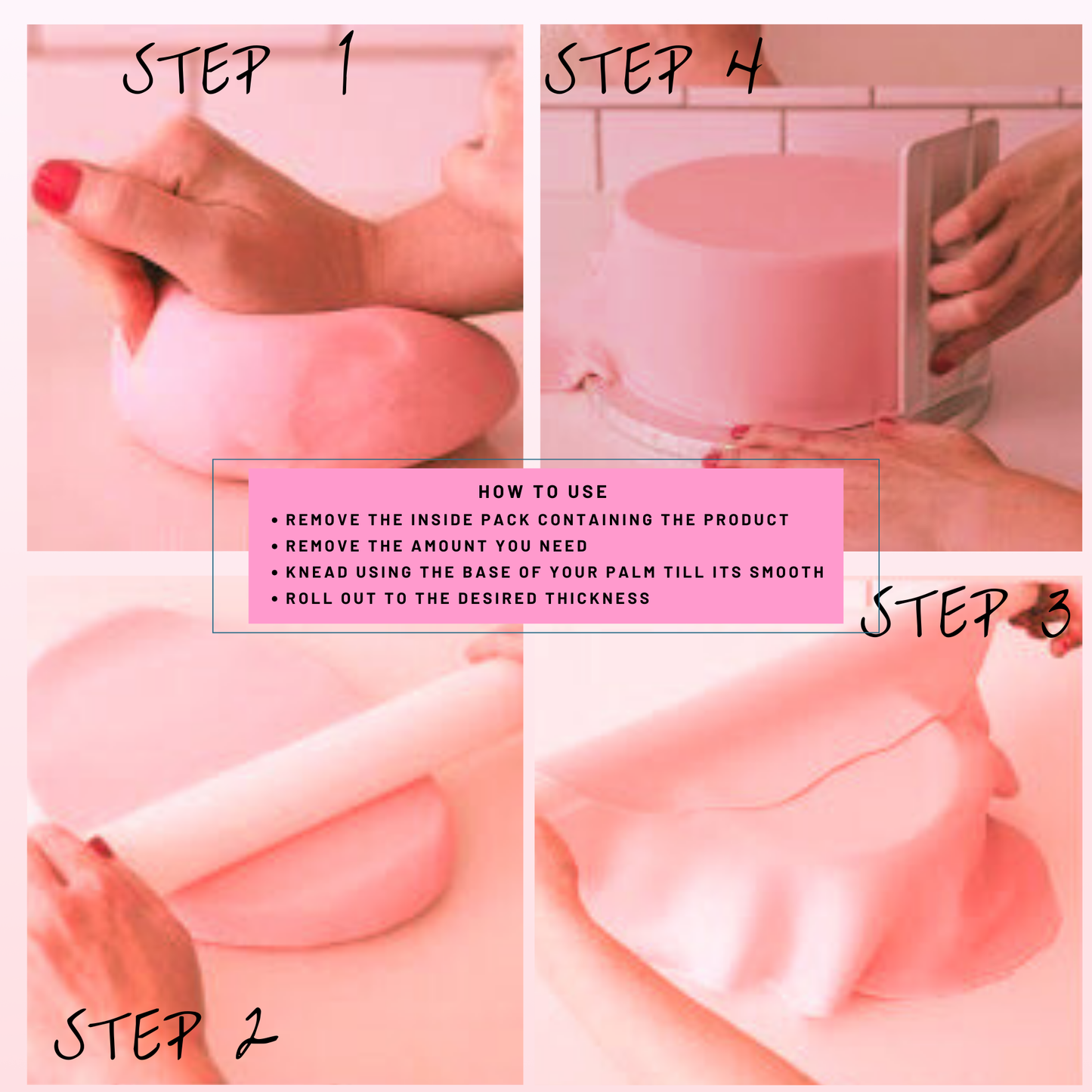 STEP 1

STEP 4

HOW TO USE
• REMOVE THE INSIDE PACK CONTAINING THE PRODUCT
• REMOVE THE AMOUNT YOU NEED
• KNEAD USING THE BASE OF YOUR PALM TILL ITS SMOOTH
• ROLL OUT TO THE DESIRED THICKNESS

STEP 3

STEP 2