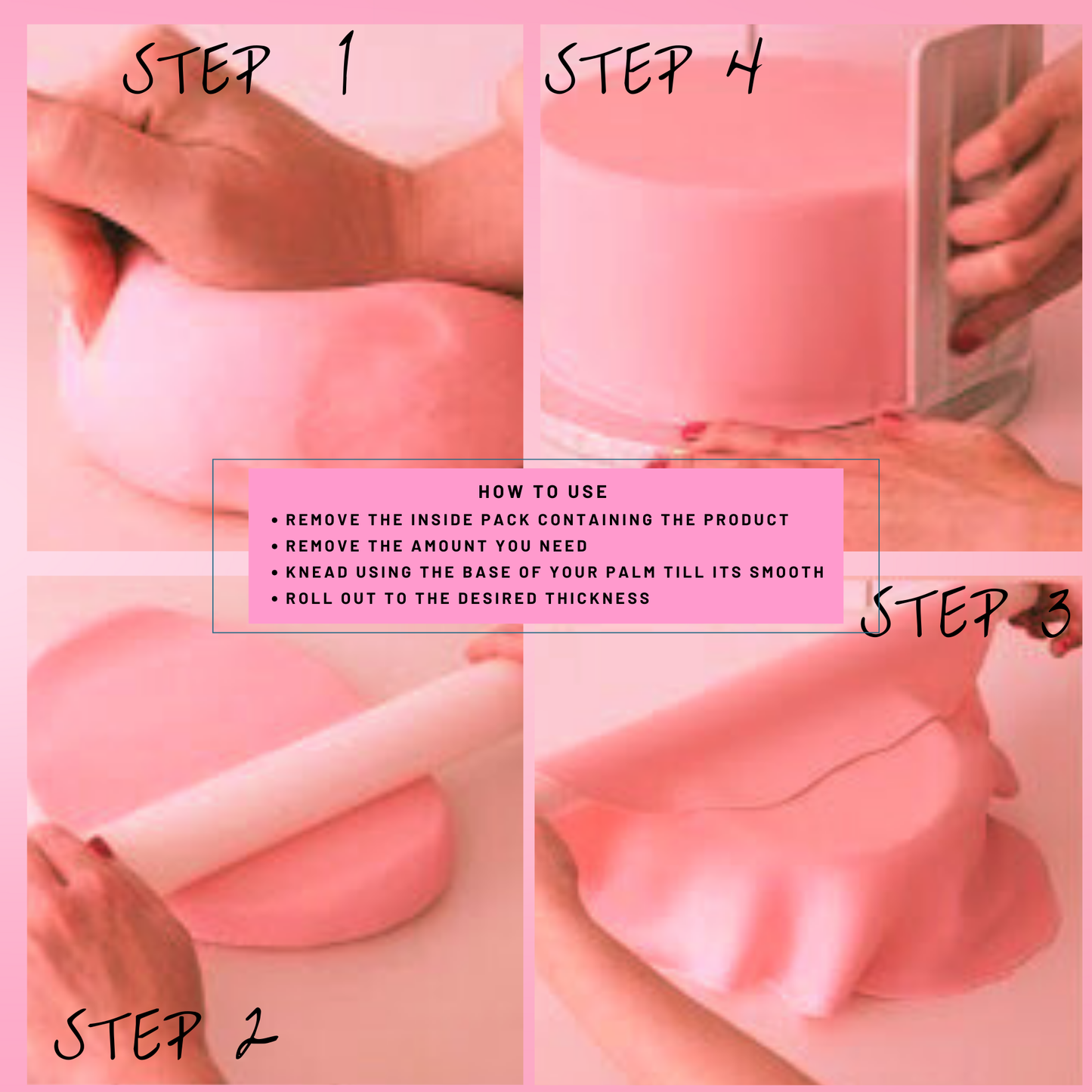 STEP 1

STEP 4

HOW TO USE
• REMOVE THE INSIDE PACK CONTAINING THE PRODUCT
• REMOVE THE AMOUNT YOU NEED
• KNEAD USING THE BASE OF YOUR PALM TILL ITS SMOOTH
• ROLL OUT TO THE DESIRED THICKNESS

STEP 3

STEP 2