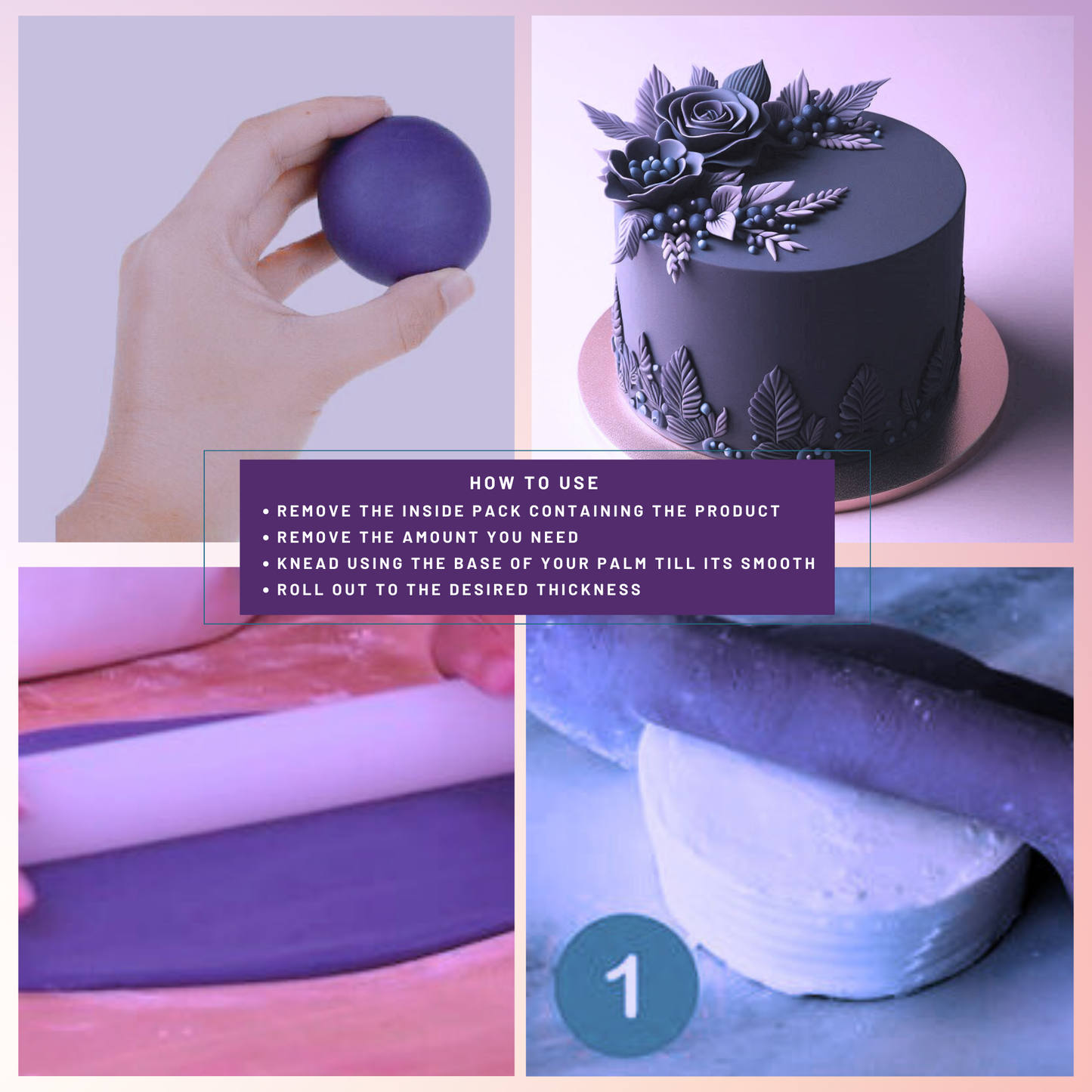 HOW TO USE
• REMOVE THE INSIDE PACK CONTAINING THE PRODUCT
• REMOVE THE AMOUNT YOU NEED
• KNEAD USING THE BASE OF YOUR PALM TILL ITS SMOOTH
• ROLL OUT TO THE DESIRED THICKNESS

1