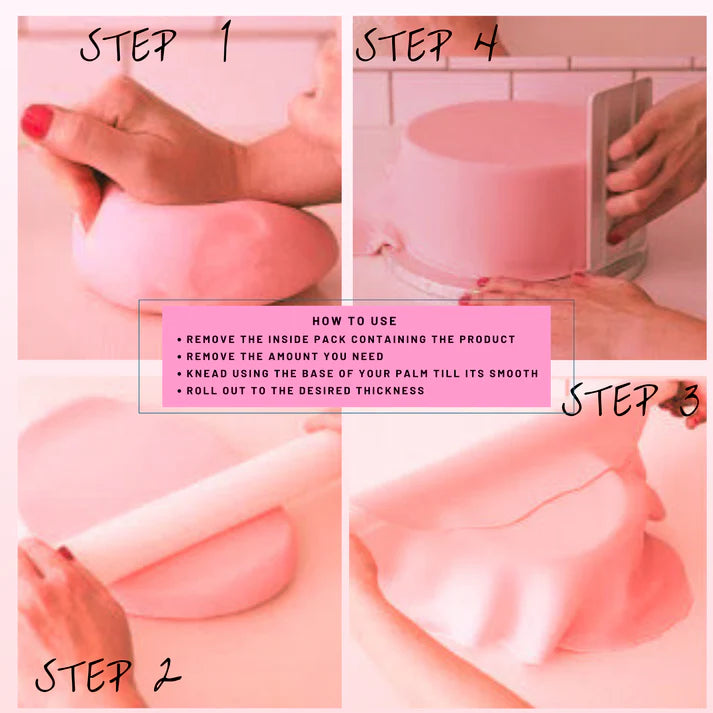 STEP 1

STEP 4

HOW TO USE
• REMOVE THE INSIDE PACK CONTAINING THE PRODUCT
• REMOVE THE AMOUNT YOU NEED
• KNEAD USING THE BASE OF YOUR PALM TILL ITS SMOOTH
• ROLL OUT TO THE DESIRED THICKNESS

STEP 3

STEP 2